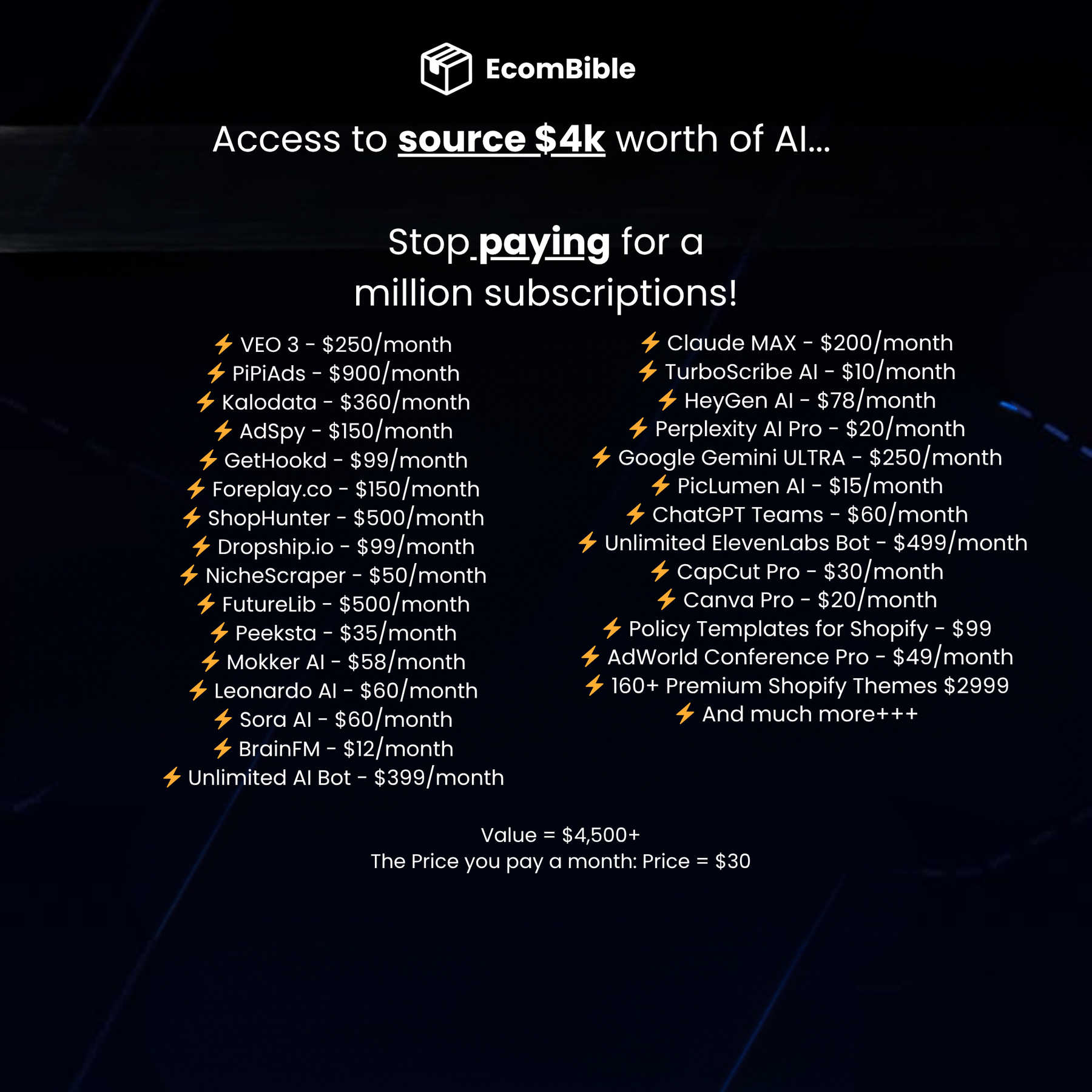 EcomBible

Access to source $4k worth of AI...

Stop paying for a million subscriptions!

⚡ VEO 3 - $250/month
⚡ PiPiAds - $900/month
⚡ Kalodata - $360/month
⚡ AdSpy - $150/month
⚡ GetHookd - $99/month
⚡ Foreplay.co - $150/month
⚡ ShopHunter - $500/month
⚡ Dropship.io - $99/month
⚡ NicheScraper - $50/month
⚡ FutureLib - $500/month
⚡ Peeksta - $35/month
⚡ Mokker AI - $58/month
⚡ Leonardo AI - $60/month
⚡ Sora AI - $60/month
⚡ BrainFM - $12/month
⚡ Unlimited AI Bot - $399/month

⚡ Claude MAX - $200/month
⚡ TurboScribe AI - $10/month
⚡ HeyGen AI - $78/month
⚡ Perplexity AI Pro - $20/month
⚡ Google Gemini ULTRA - $250/month
⚡ PicLumen AI - $15/month
⚡ ChatGPT Teams - $60/month
⚡ Unlimited ElevenLabs Bot - $499/month
⚡ CapCut Pro - $30/month
⚡ Canva Pro - $20/month
⚡ Policy Templates for Shopify - $99
⚡ AdWorld Conference Pro - $49/month
⚡ 160+ Premium Shopify Themes $2999
⚡ And much more+++

Value = $4,500+
The Price you pay a month: Price = $30